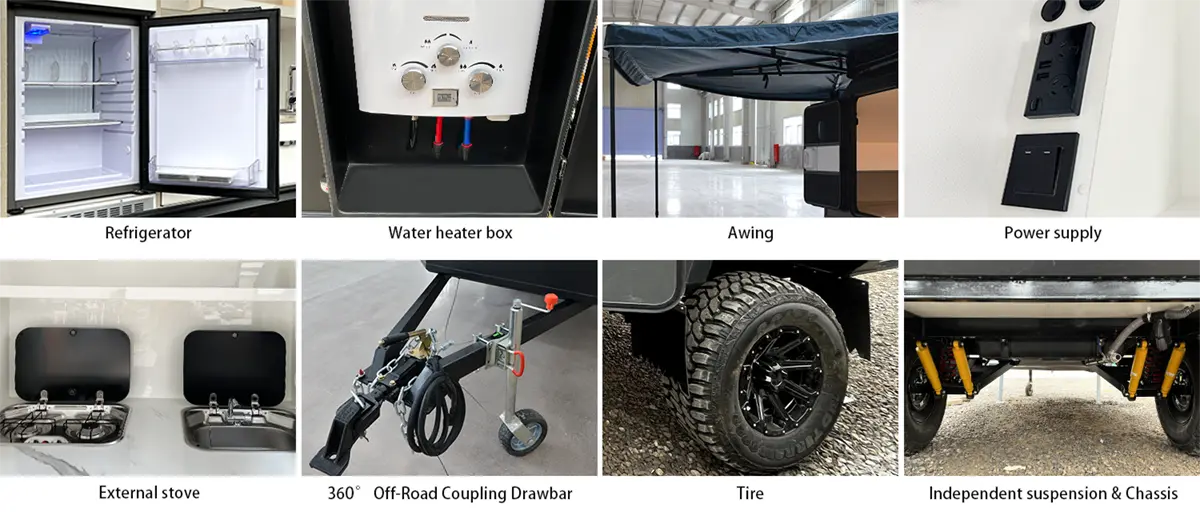 Refrigerator

Water heater box

Awing

Power supply

External stove

360° Off-Road Coupling Drawbar

Tire

Independent suspension & Chassis