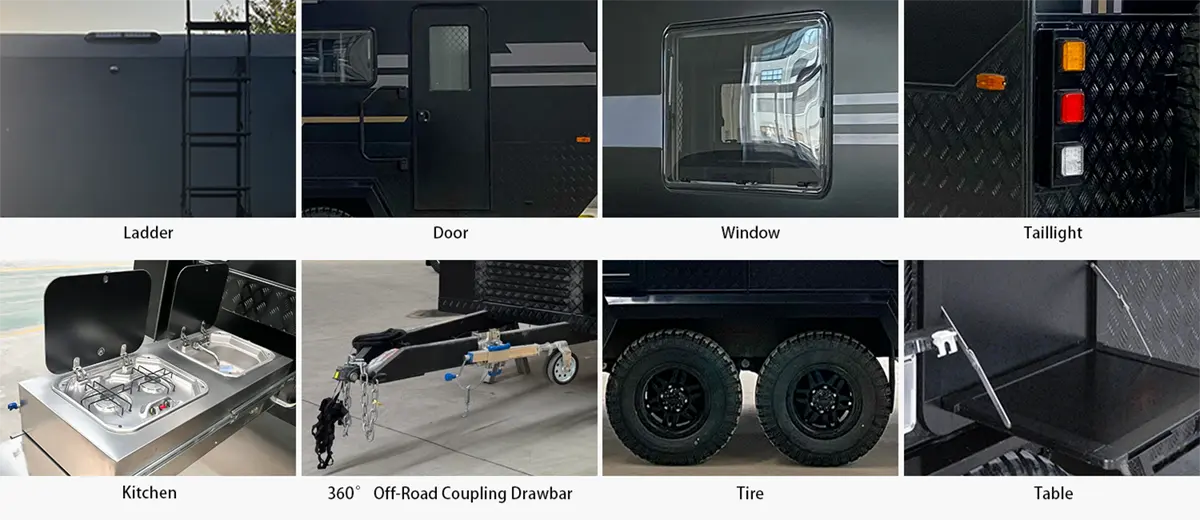 Ladder

Door

Window

Taillight

Kitchen

360° Off-Road Coupling Drawbar

Tire

Table