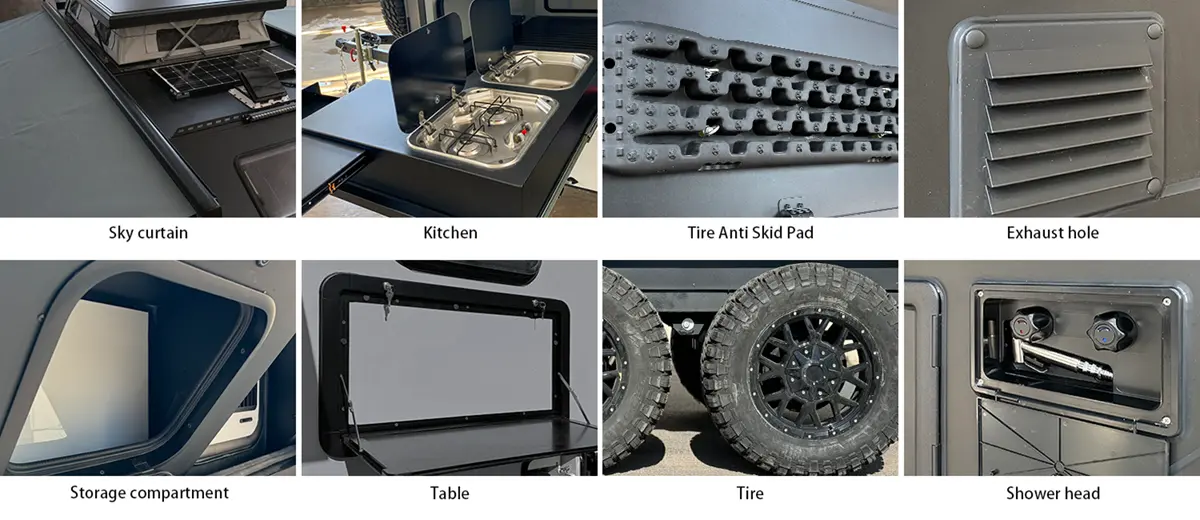 Sky curtain

Kitchen

Tire Anti Skid Pad

Exhaust hole

Storage compartment

Table

Tire

Shower head